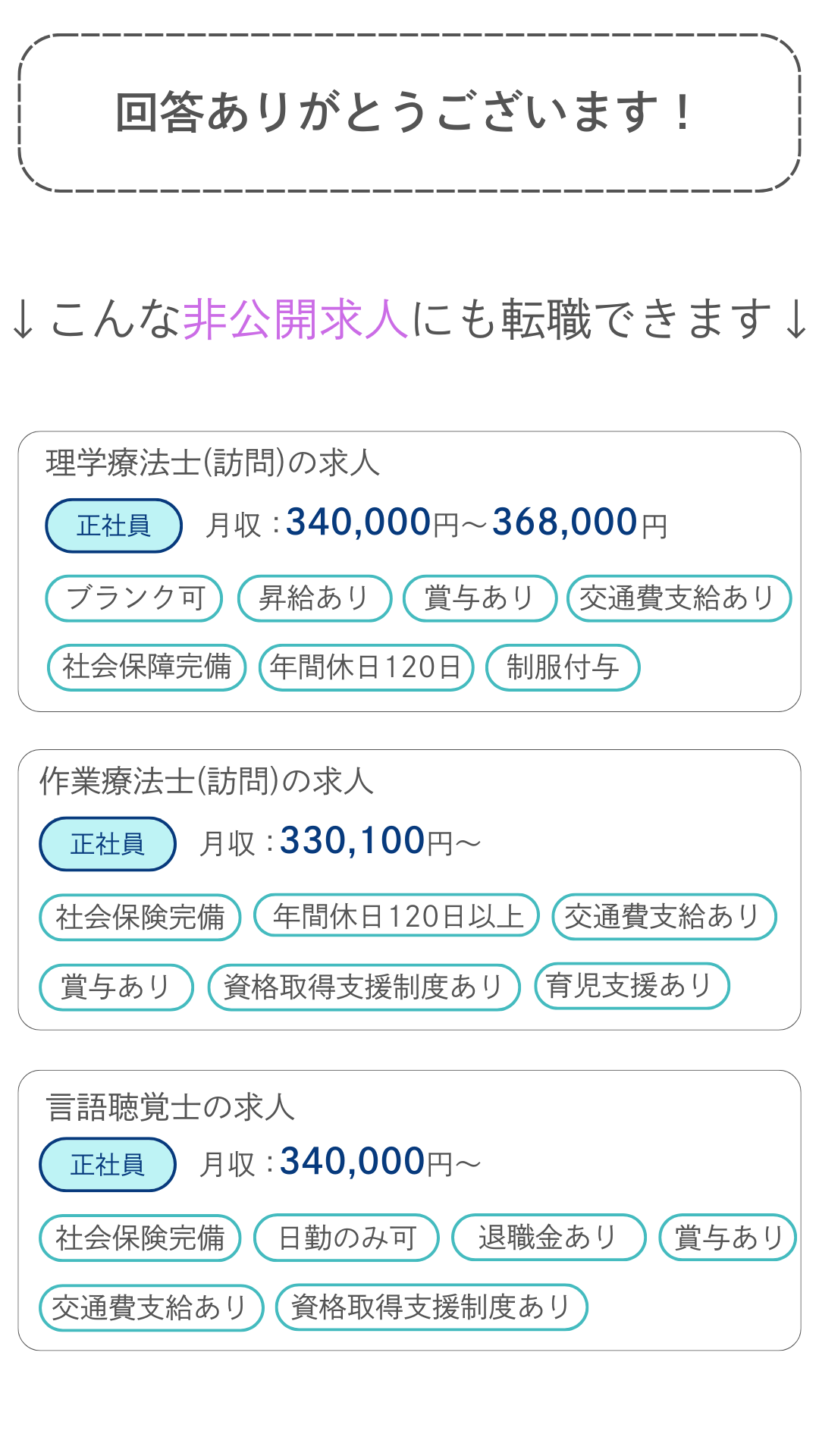 回答ありがとうございます！

↓こんな非公開求人にも転職できます↓

理学療法士(訪問)の求人

正社員

月収：340,000円～368,000円

ブランク可 昇給あり 賞与あり 交通費支給あり

社会保障完備 年間休日120日 制服付与

作業療法士(訪問)の求人

正社員

月収：330,100円～

社会保険完備 年間休日120日以上 交通費支給あり

賞与あり 資格取得支援制度あり 育児支援あり

言語聴覚士の求人

正社員

月収：340,000円～

社会保険完備 日勤のみ可 退職金あり 賞与あり

交通費支給あり 資格取得支援制度あり